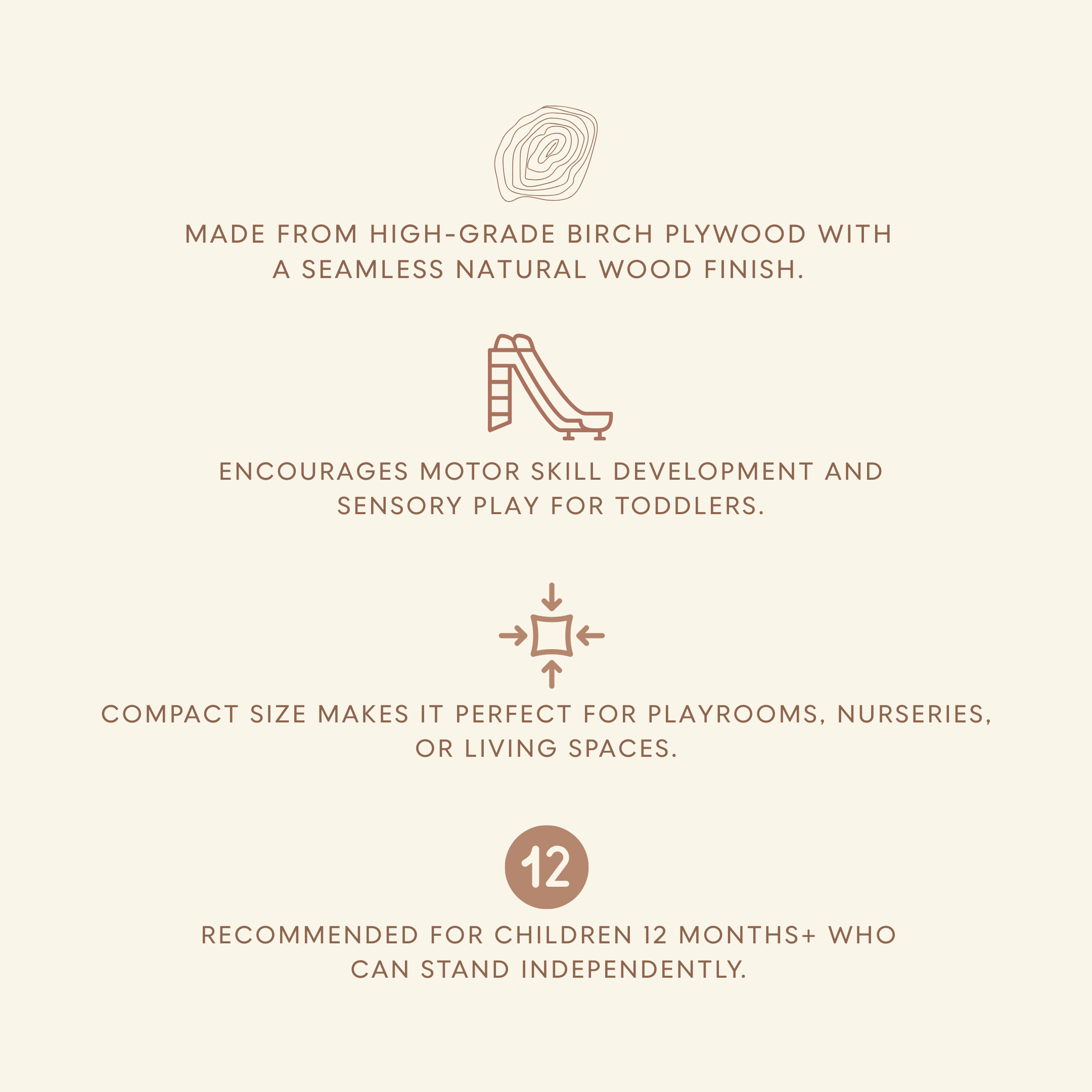 MADE FROM HIGH-GRADE BIRCH PLYWOOD WITH A SEAMLESS NATURAL WOOD FINISH.

ENCOURAGES MOTOR SKILL DEVELOPMENT AND SENSORY PLAY FOR TODDLERS.

COMPACT SIZE MAKES IT PERFECT FOR PLAYROOMS, NURSERIES, OR LIVING SPACES.

12

RECOMMENDED FOR CHILDREN 12 MONTHS+ WHO CAN STAND INDEPENDENTLY.