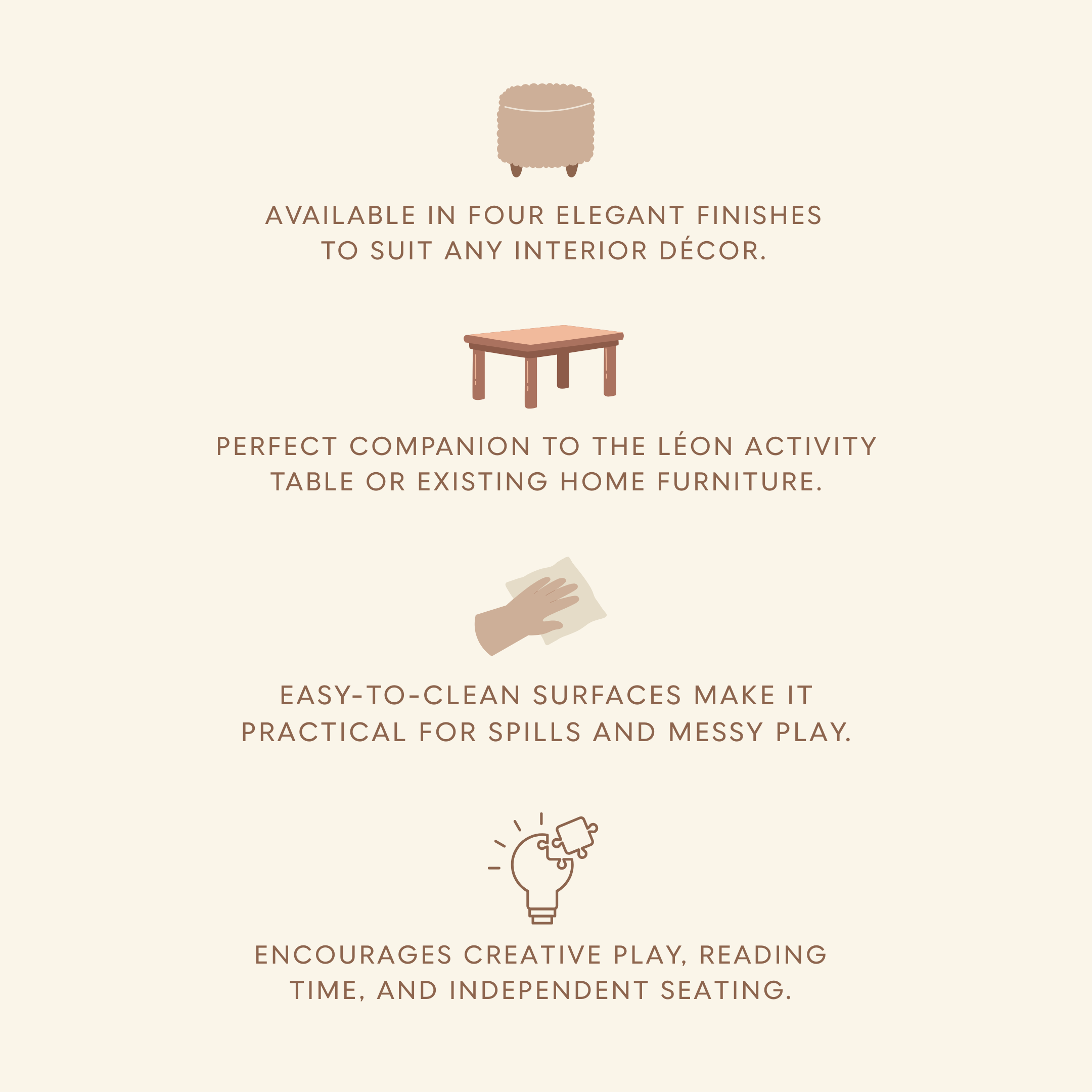 AVAILABLE IN FOUR ELEGANT FINISHES TO SUIT ANY INTERIOR DÉCOR.

PERFECT COMPANION TO THE LÉON ACTIVITY TABLE OR EXISTING HOME FURNITURE.

EASY-TO-CLEAN SURFACES MAKE IT PRACTICAL FOR SPILLS AND MESSY PLAY.

ENCOURAGES CREATIVE PLAY, READING TIME, AND INDEPENDENT SEATING.