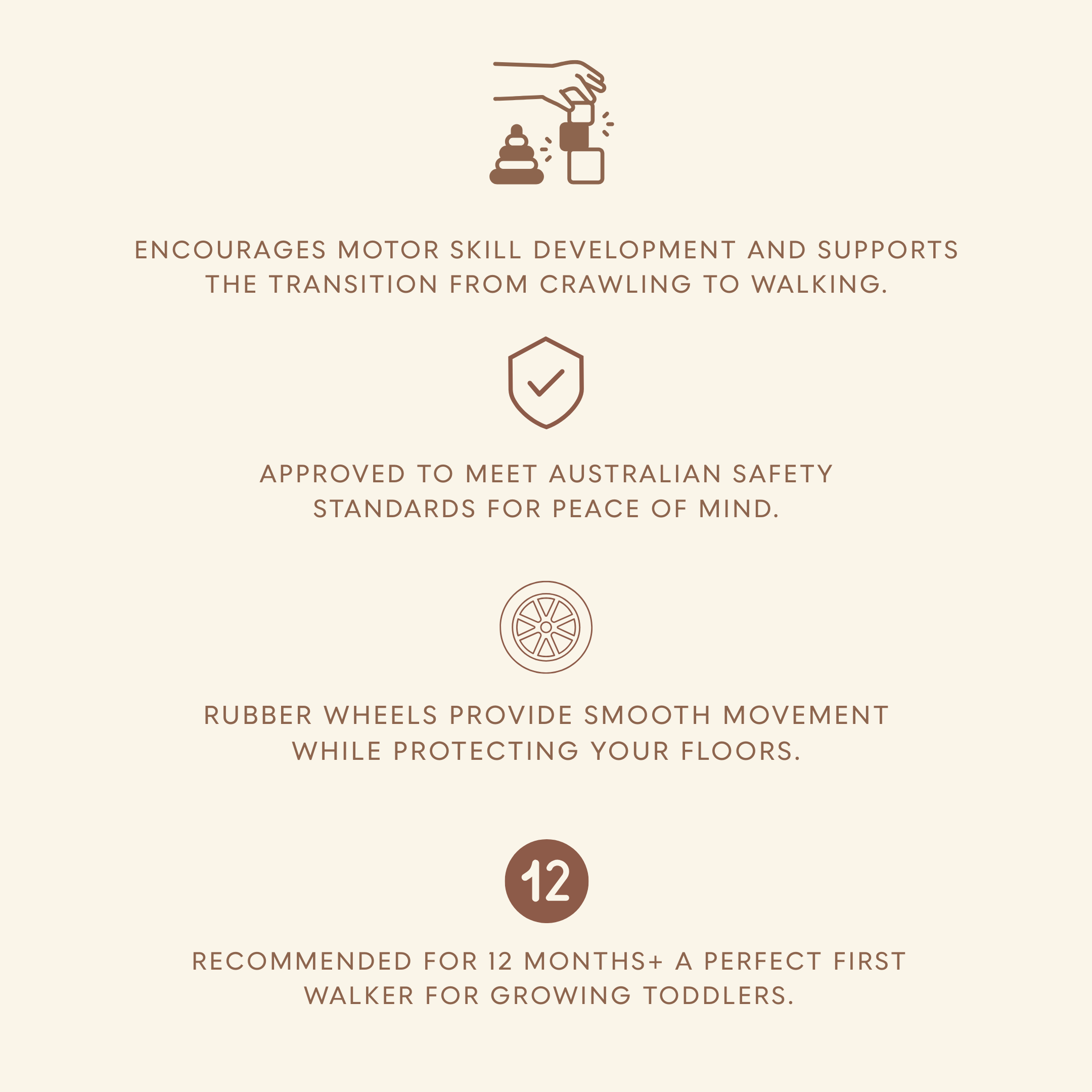 ENCOURAGES MOTOR SKILL DEVELOPMENT AND SUPPORTS THE TRANSITION FROM CRAWLING TO WALKING.

APPROVED TO MEET AUSTRALIAN SAFETY STANDARDS FOR PEACE OF MIND.

RUBBER WHEELS PROVIDE SMOOTH MOVEMENT WHILE PROTECTING YOUR FLOORS.

12

RECOMMENDED FOR 12 MONTHS+ A PERFECT FIRST WALKER FOR GROWING TODDLERS.