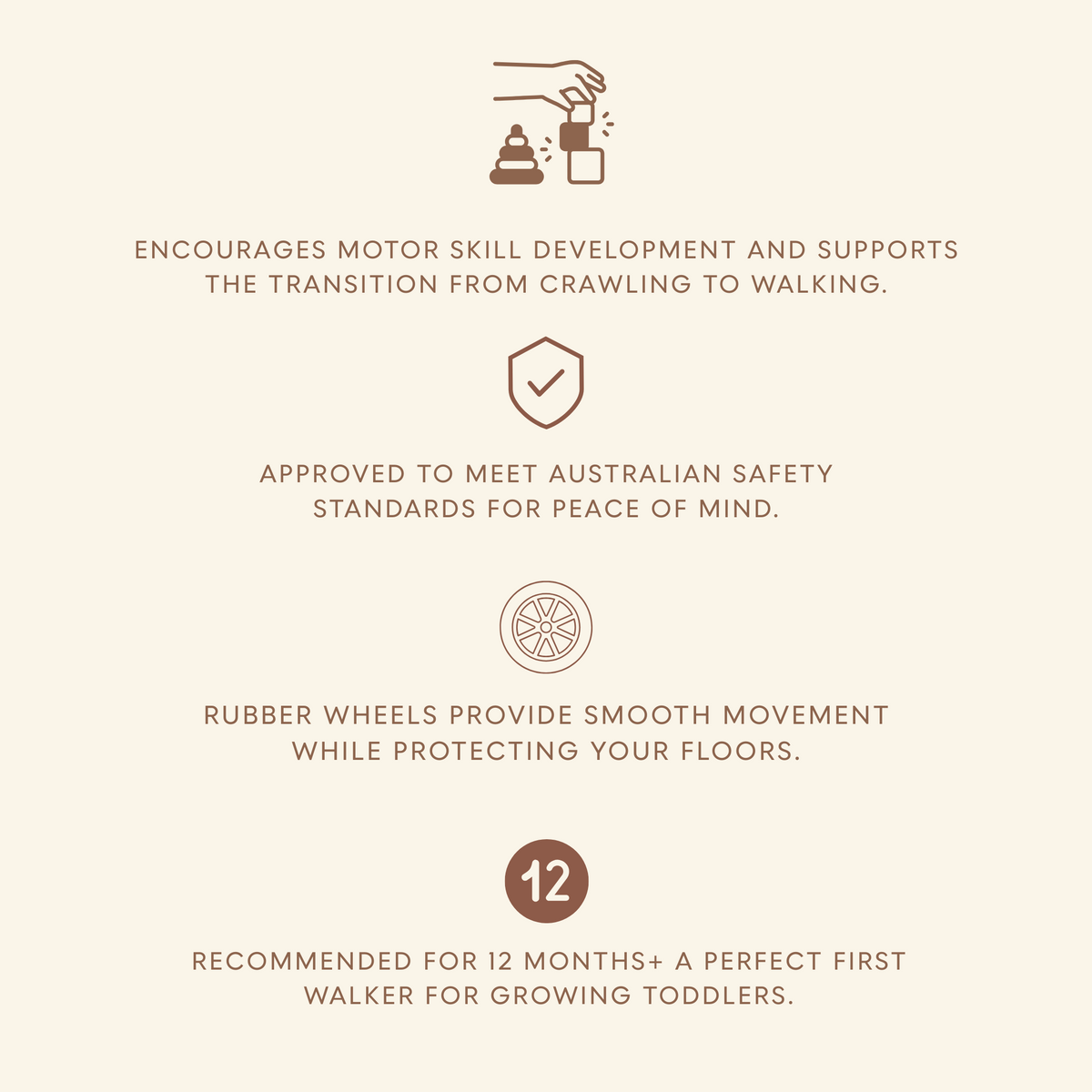 ENCOURAGES MOTOR SKILL DEVELOPMENT AND SUPPORTS THE TRANSITION FROM CRAWLING TO WALKING.

APPROVED TO MEET AUSTRALIAN SAFETY STANDARDS FOR PEACE OF MIND.

RUBBER WHEELS PROVIDE SMOOTH MOVEMENT WHILE PROTECTING YOUR FLOORS.

12

RECOMMENDED FOR 12 MONTHS+ A PERFECT FIRST WALKER FOR GROWING TODDLERS.