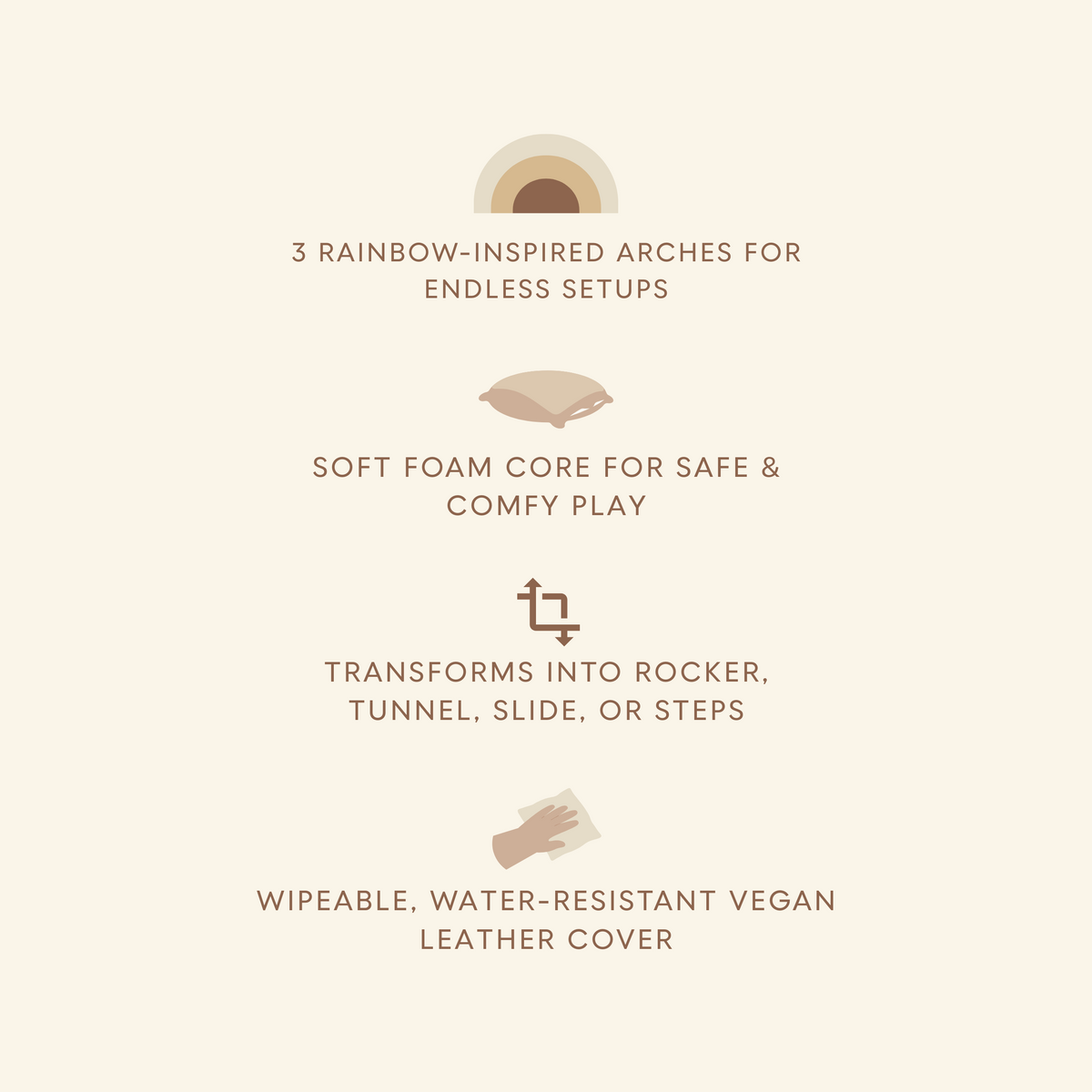 3 RAINBOW-INSPIRED ARCHES FOR ENDLESS SETUPS

SOFT FOAM CORE FOR SAFE & COMFY PLAY

TRANSFORMS INTO ROCKER, TUNNEL, SLIDE, OR STEPS

WIPEABLE, WATER-RESISTANT VEGAN LEATHER COVER