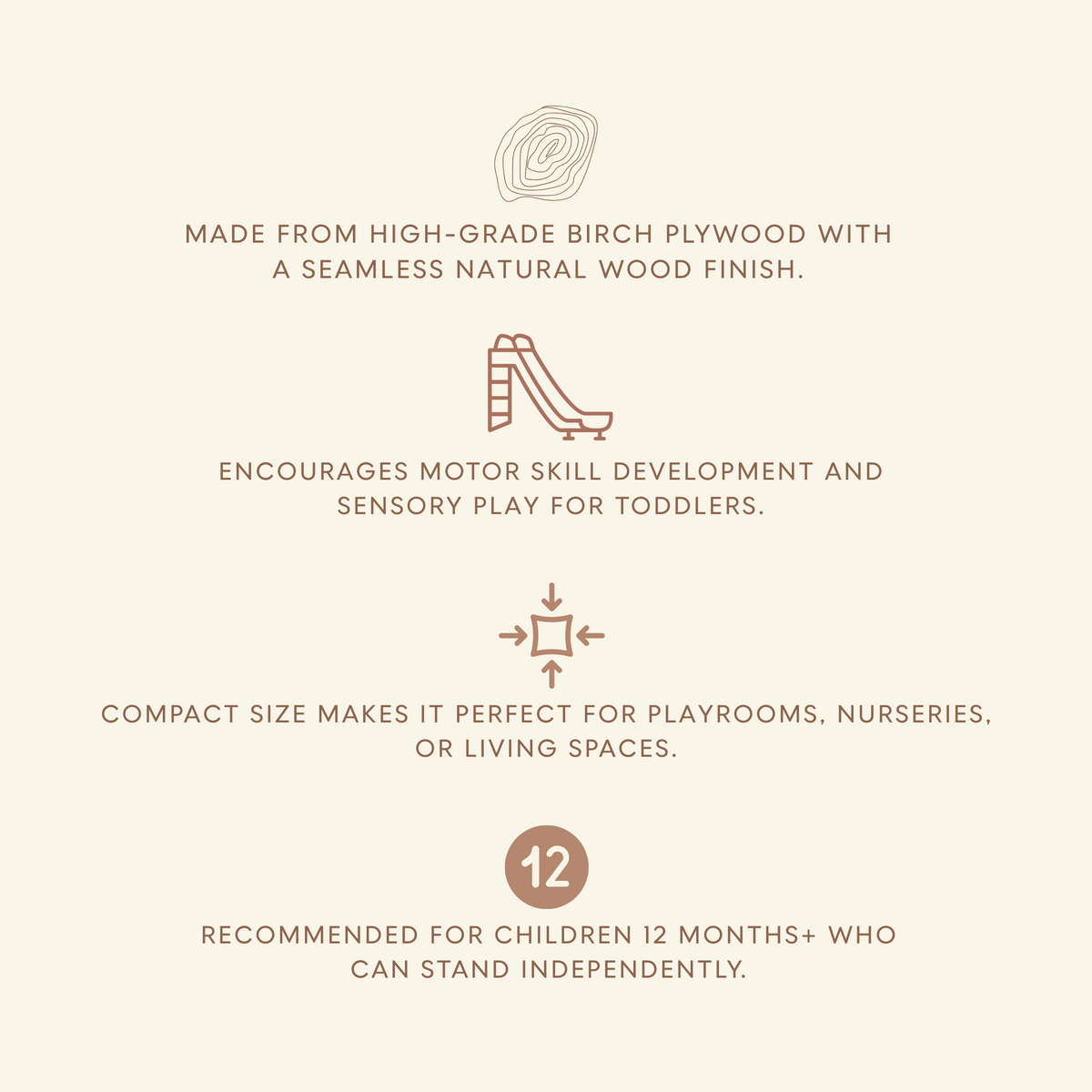 MADE FROM HIGH-GRADE BIRCH PLYWOOD WITH A SEAMLESS NATURAL WOOD FINISH.

ENCOURAGES MOTOR SKILL DEVELOPMENT AND SENSORY PLAY FOR TODDLERS.

COMPACT SIZE MAKES IT PERFECT FOR PLAYROOMS, NURSERIES, OR LIVING SPACES.

12

RECOMMENDED FOR CHILDREN 12 MONTHS+ WHO CAN STAND INDEPENDENTLY.