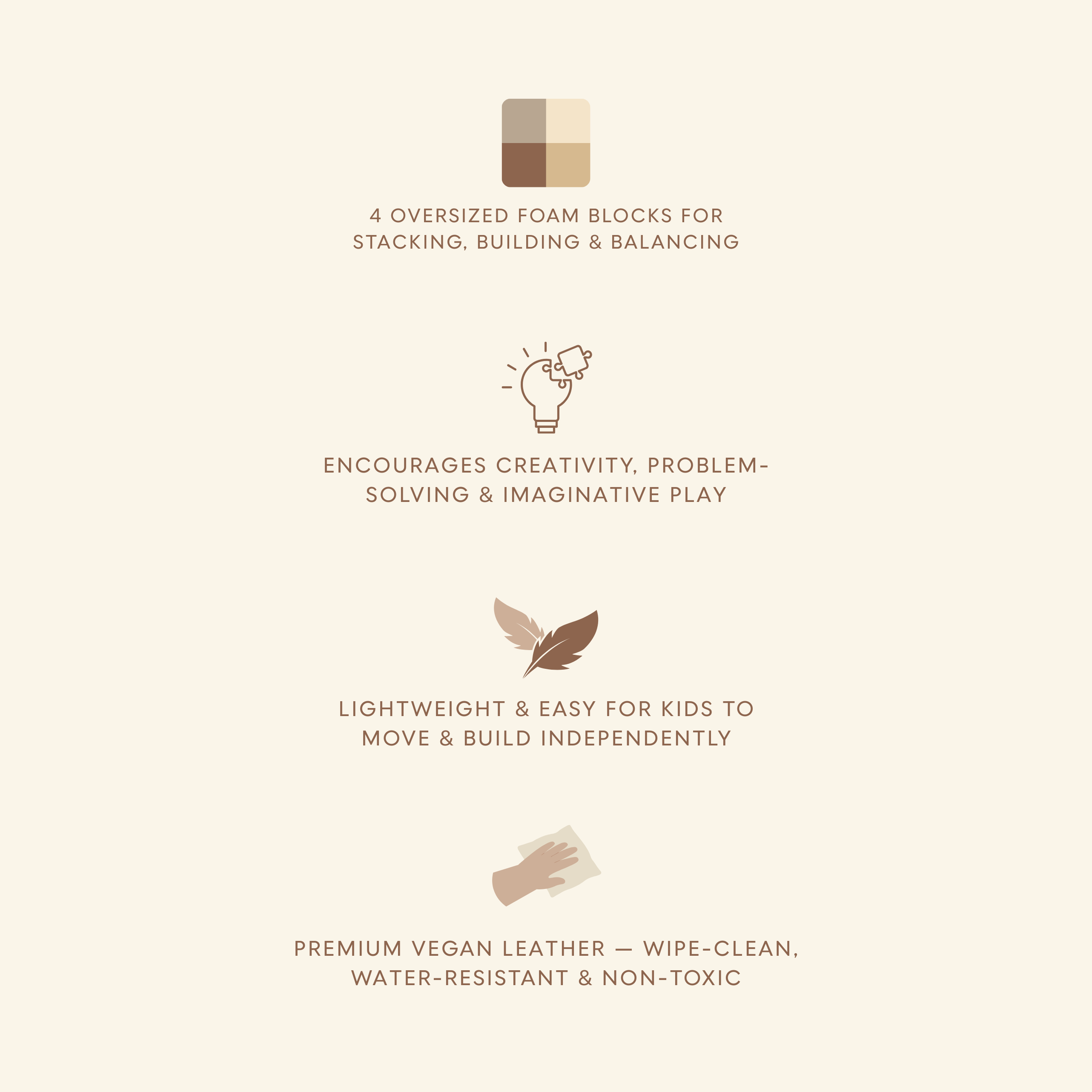 4 OVERSIZED FOAM BLOCKS FOR STACKING, BUILDING & BALANCING

ENCOURAGES CREATIVITY, PROBLEM-SOLVING & IMAGINATIVE PLAY

LIGHTWEIGHT & EASY FOR KIDS TO MOVE & BUILD INDEPENDENTLY

PREMIUM VEGAN LEATHER — WIPE-CLEAN, WATER-RESISTANT & NON-TOXIC