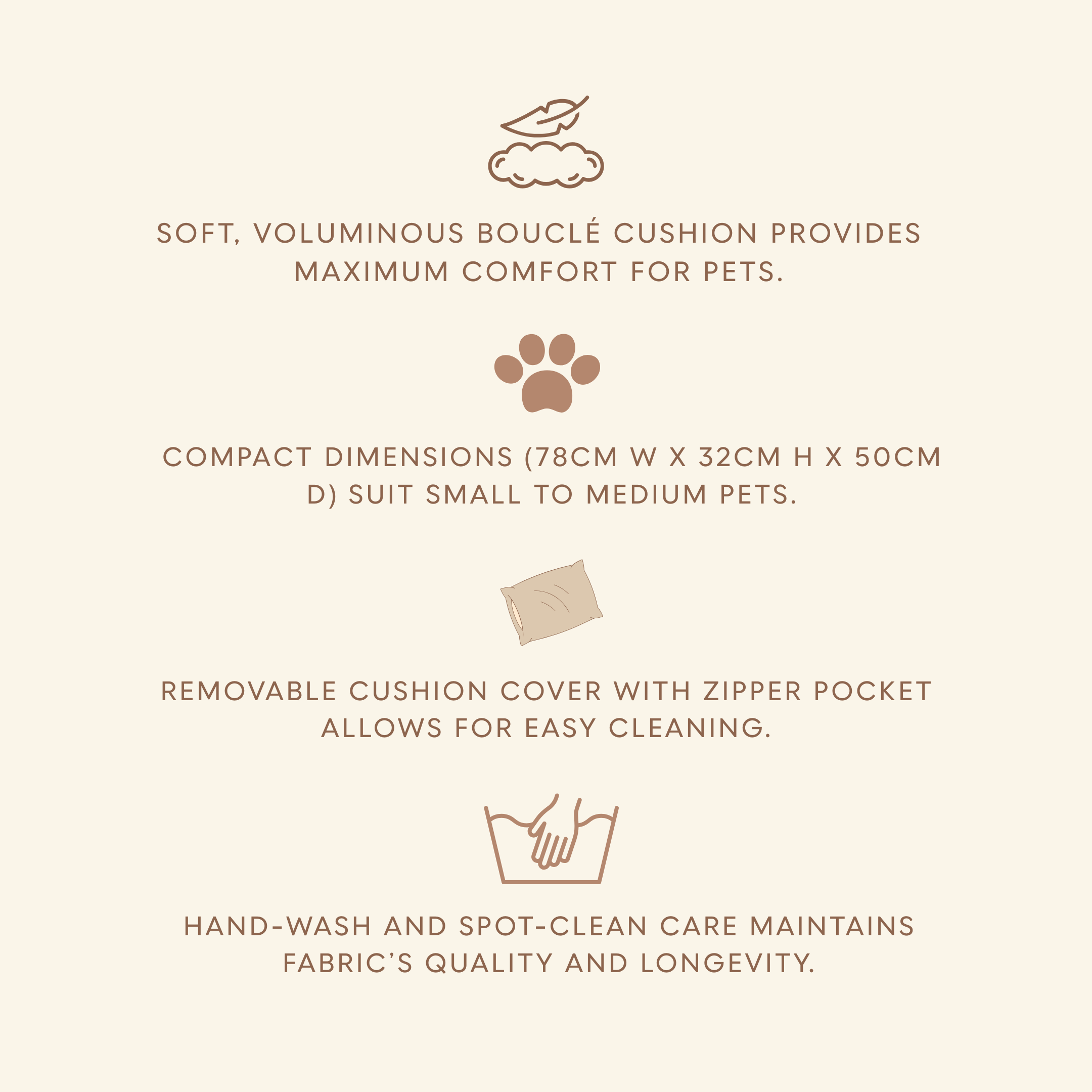 SOFT, VOLUMINOUS BOUCLÉ CUSHION PROVIDES MAXIMUM COMFORT FOR PETS.

COMPACT DIMENSIONS (78CM W X 32CM H X 50CM D) SUIT SMALL TO MEDIUM PETS.

REMOVABLE CUSHION COVER WITH ZIPPER POCKET ALLOWS FOR EASY CLEANING.

HAND-WASH AND SPOT-CLEAN CARE MAINTAINS FABRIC'S QUALITY AND LONGEVITY.