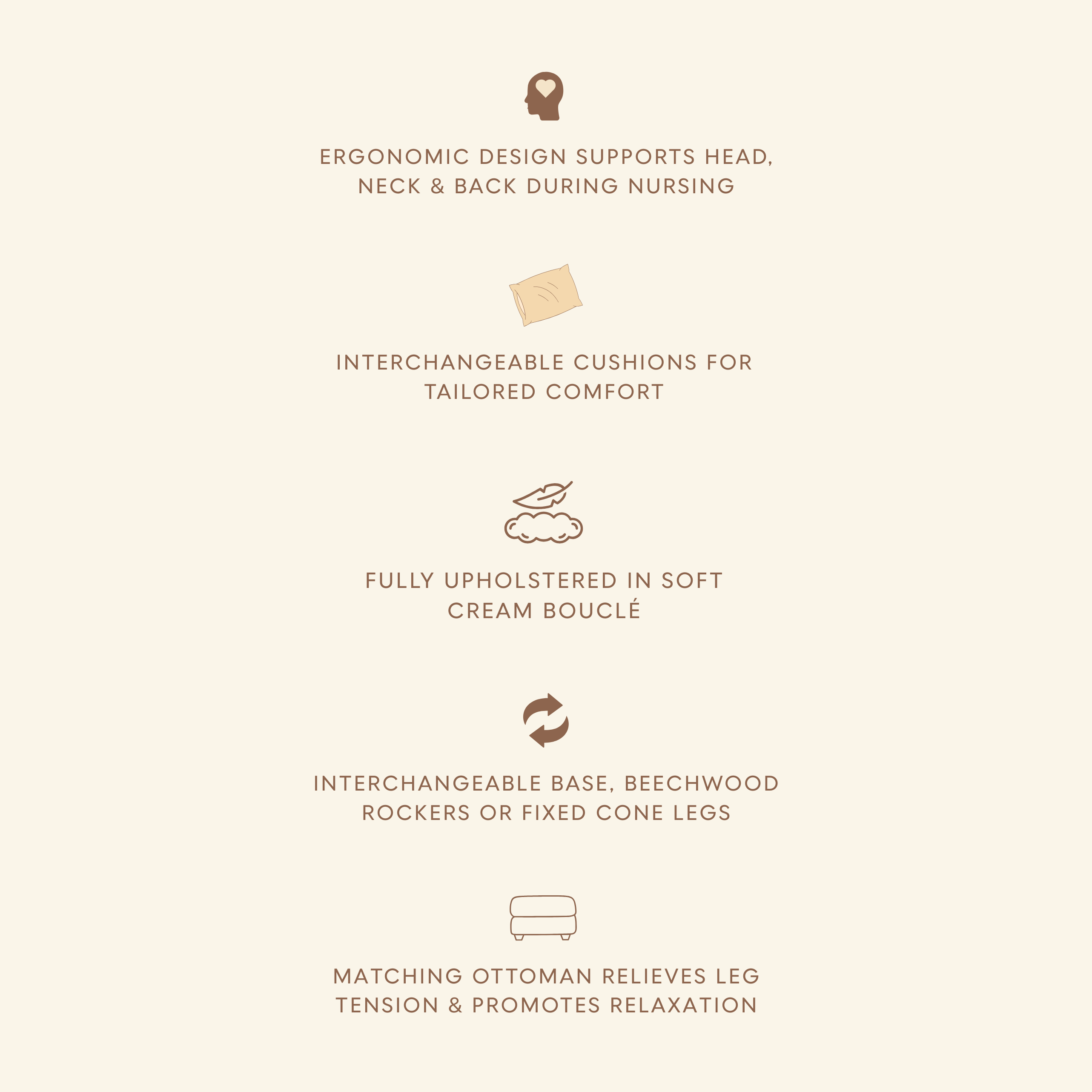 ERGONOMIC DESIGN SUPPORTS HEAD, NECK & BACK DURING NURSING

INTERCHANGEABLE CUSHIONS FOR TAILORED COMFORT

FULLY UPHOLSTERED IN SOFT CREAM BOUCLÉ

INTERCHANGEABLE BASE, BEECHWOOD ROCKERS OR FIXED CONE LEGS

MATCHING OTTOMAN RELIEVES LEG TENSION & PROMOTES RELAXATION