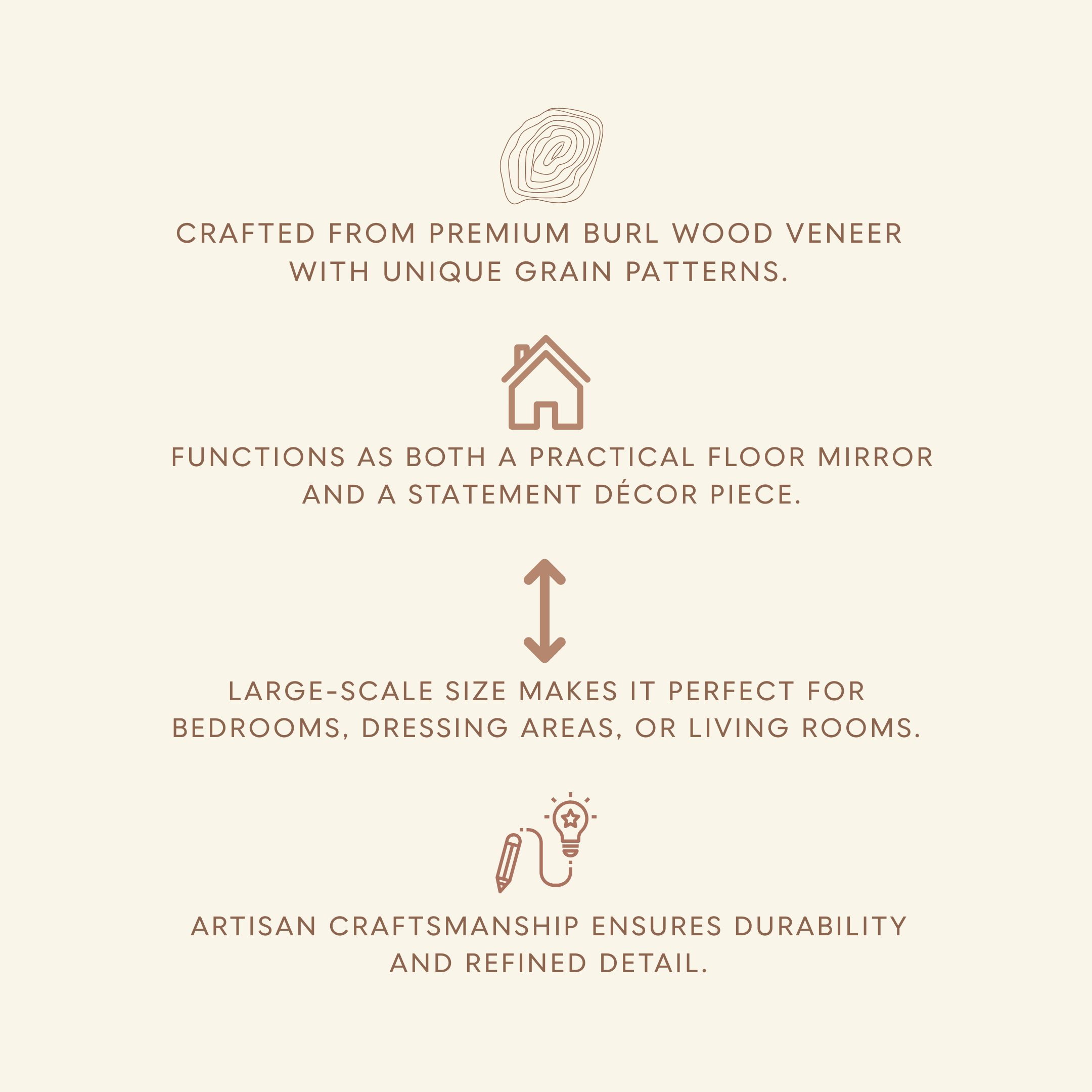 CRAFTED FROM PREMIUM BURL WOOD VENEER WITH UNIQUE GRAIN PATTERNS.

FUNCTIONS AS BOTH A PRACTICAL FLOOR MIRROR AND A STATEMENT DÉCOR PIECE.

LARGE-SCALE SIZE MAKES IT PERFECT FOR BEDROOMS, DRESSING AREAS, OR LIVING ROOMS.

ARTISAN CRAFTSMANSHIP ENSURES DURABILITY AND REFINED DETAIL.