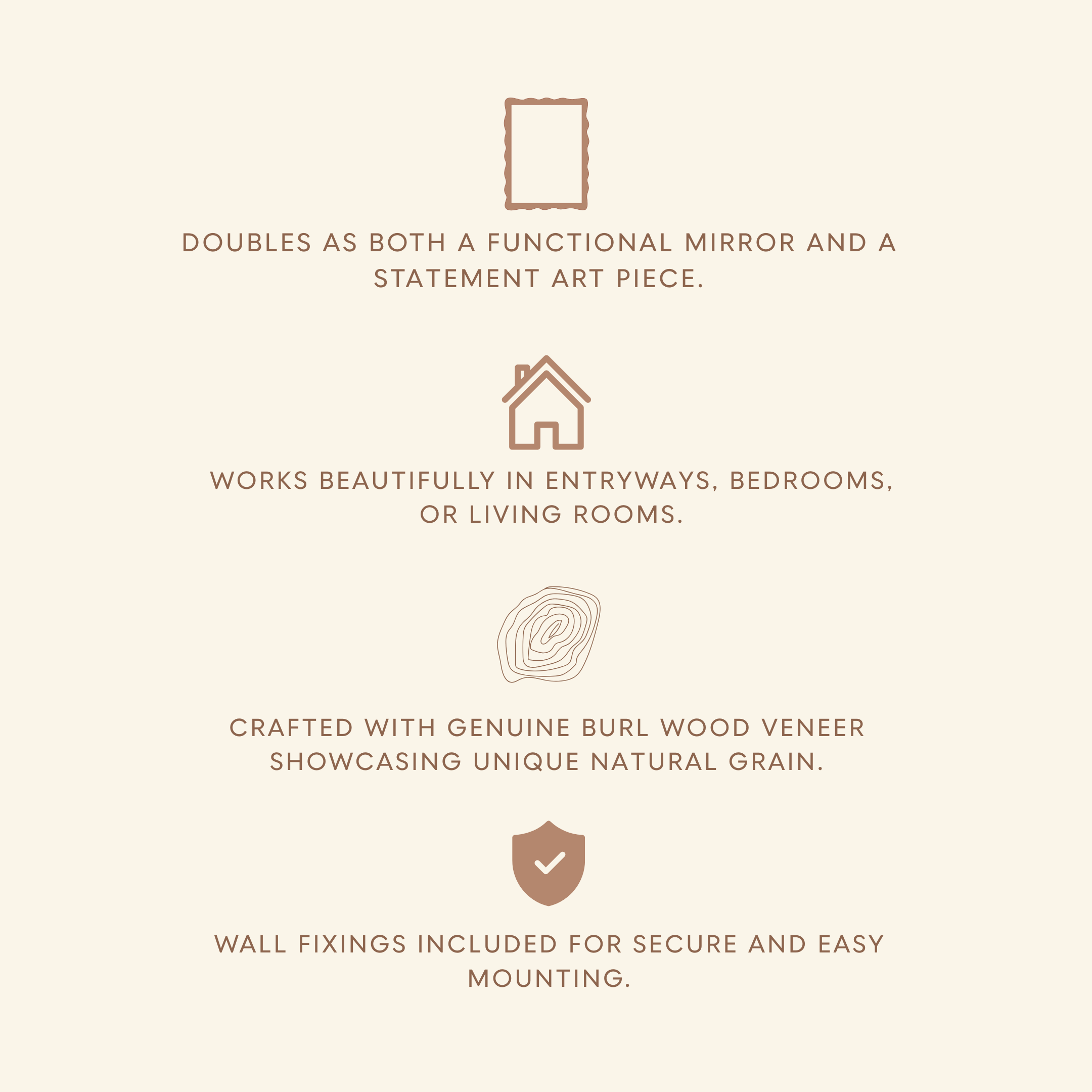 DOUBLES AS BOTH A FUNCTIONAL MIRROR AND A STATEMENT ART PIECE.

WORKS BEAUTIFULLY IN ENTRYWAYS, BEDROOMS, OR LIVING ROOMS.

CRAFTED WITH GENUINE BURL WOOD VENEER SHOWCASING UNIQUE NATURAL GRAIN.

WALL FIXINGS INCLUDED FOR SECURE AND EASY MOUNTING.