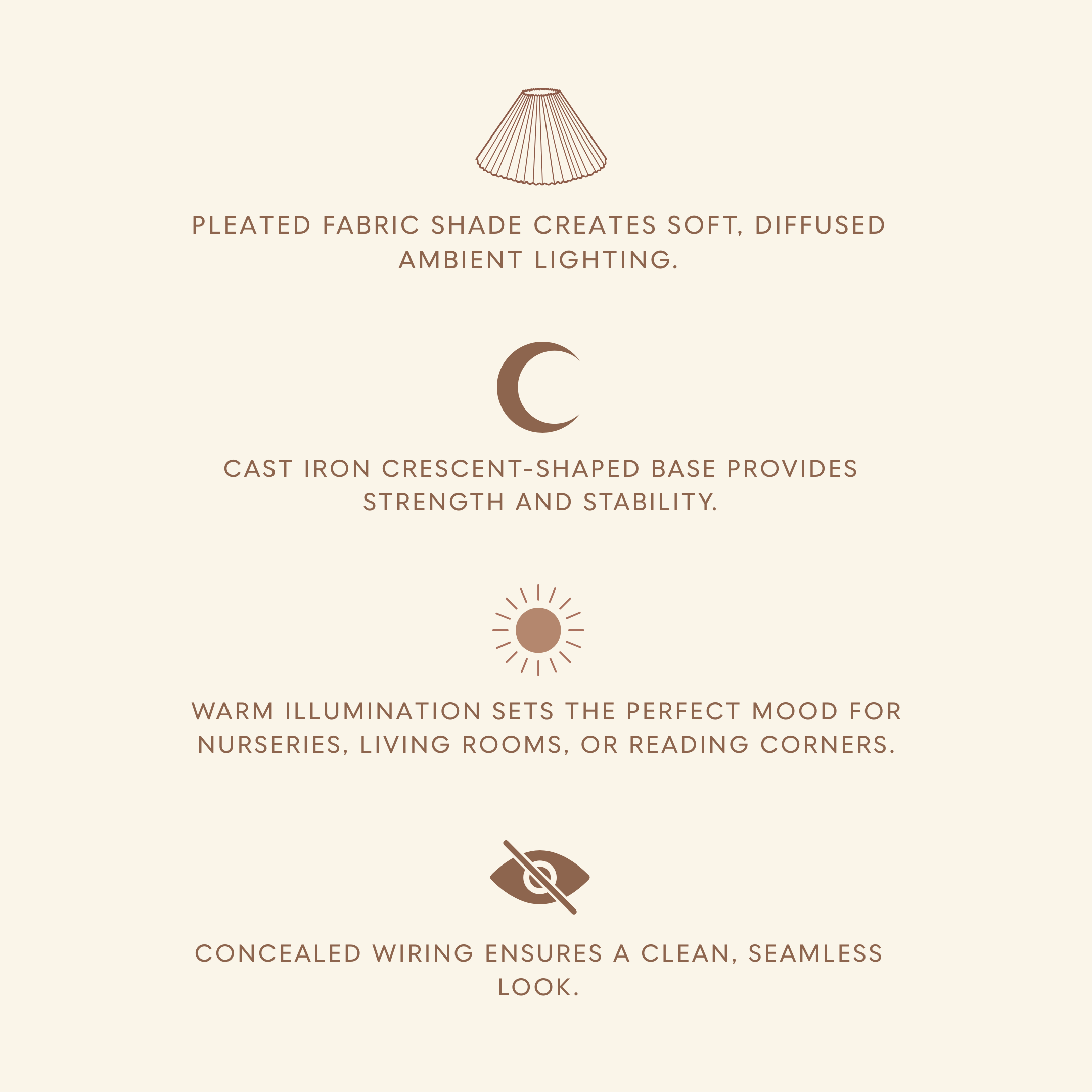 PLEATED FABRIC SHADE CREATES SOFT, DIFFUSED AMBIENT LIGHTING.

CAST IRON CRESCENT-SHAPED BASE PROVIDES STRENGTH AND STABILITY.

WARM ILLUMINATION SETS THE PERFECT MOOD FOR NURSERIES, LIVING ROOMS, OR READING CORNERS.

CONCEALED WIRING ENSURES A CLEAN, SEAMLESS LOOK.