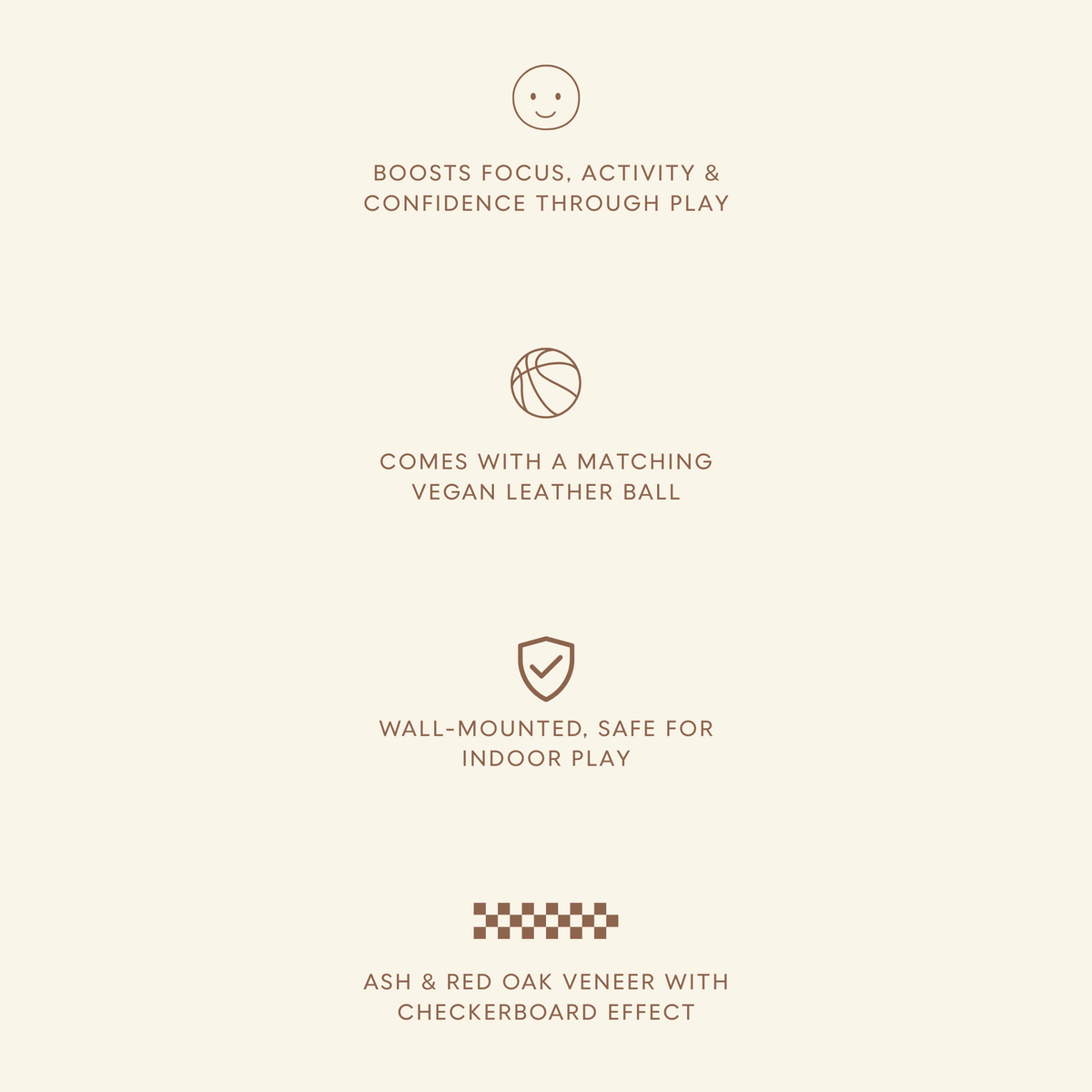 BOOSTS FOCUS, ACTIVITY & CONFIDENCE THROUGH PLAY

COMES WITH A MATCHING VEGAN LEATHER BALL

WALL-MOUNTED, SAFE FOR INDOOR PLAY

ASH & RED OAK VENEER WITH CHECKERBOARD EFFECT