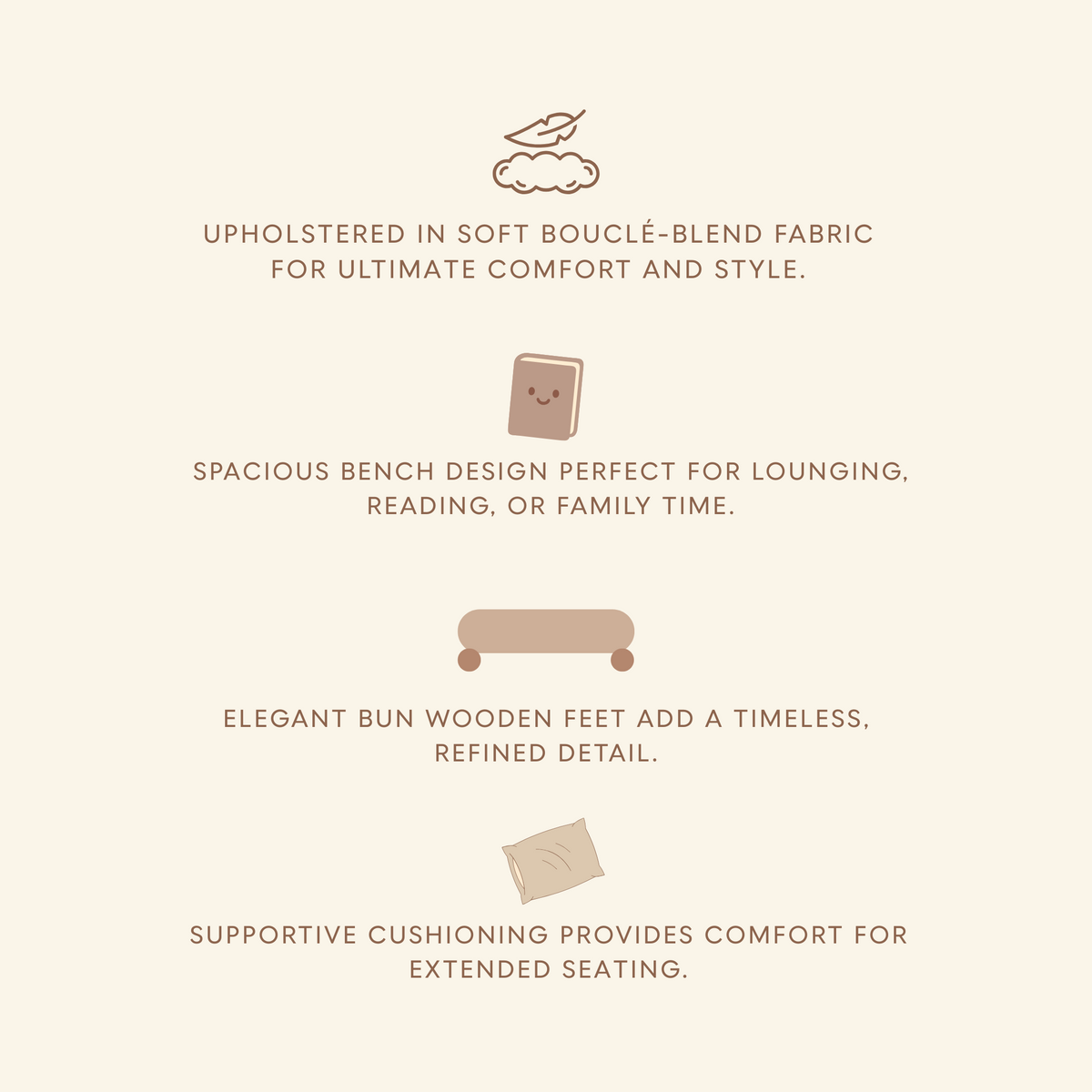 UPHOLSTERED IN SOFT BOUCLÉ-BLEND FABRIC FOR ULTIMATE COMFORT AND STYLE.

SPACIOUS BENCH DESIGN PERFECT FOR LOUNGING, READING, OR FAMILY TIME.

ELEGANT BUN WOODEN FEET ADD A TIMELESS, REFINED DETAIL.

SUPPORTIVE CUSHIONING PROVIDES COMFORT FOR EXTENDED SEATING.