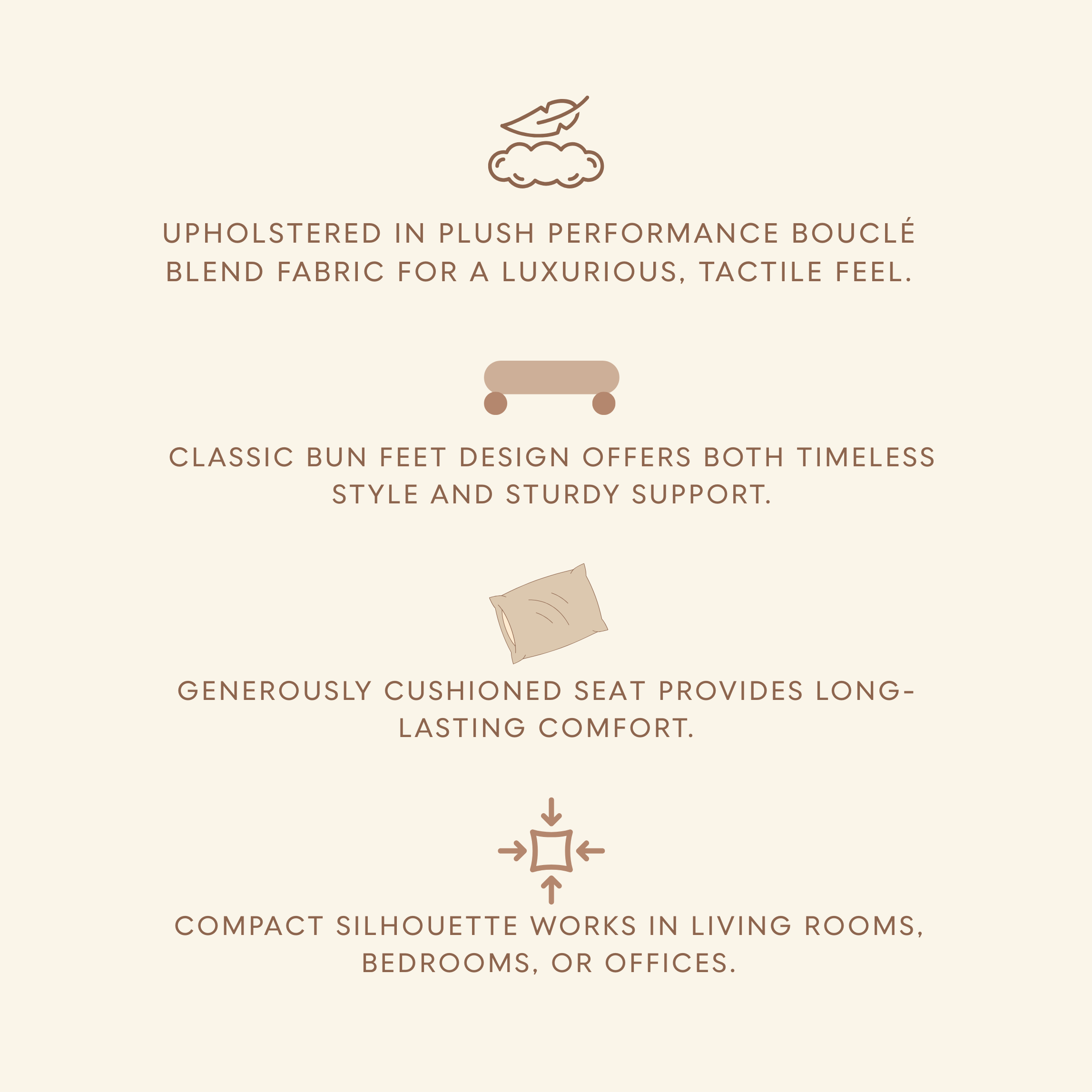 UPHOLSTERED IN PLUSH PERFORMANCE BOUCLÉ BLEND FABRIC FOR A LUXURIOUS, TACTILE FEEL.

CLASSIC BUN FEET DESIGN OFFERS BOTH TIMELESS STYLE AND STURDY SUPPORT.

GENEROUSLY CUSHIONED SEAT PROVIDES LONG-LASTING COMFORT.

COMPACT SILHOUETTE WORKS IN LIVING ROOMS, BEDROOMS, OR OFFICES.