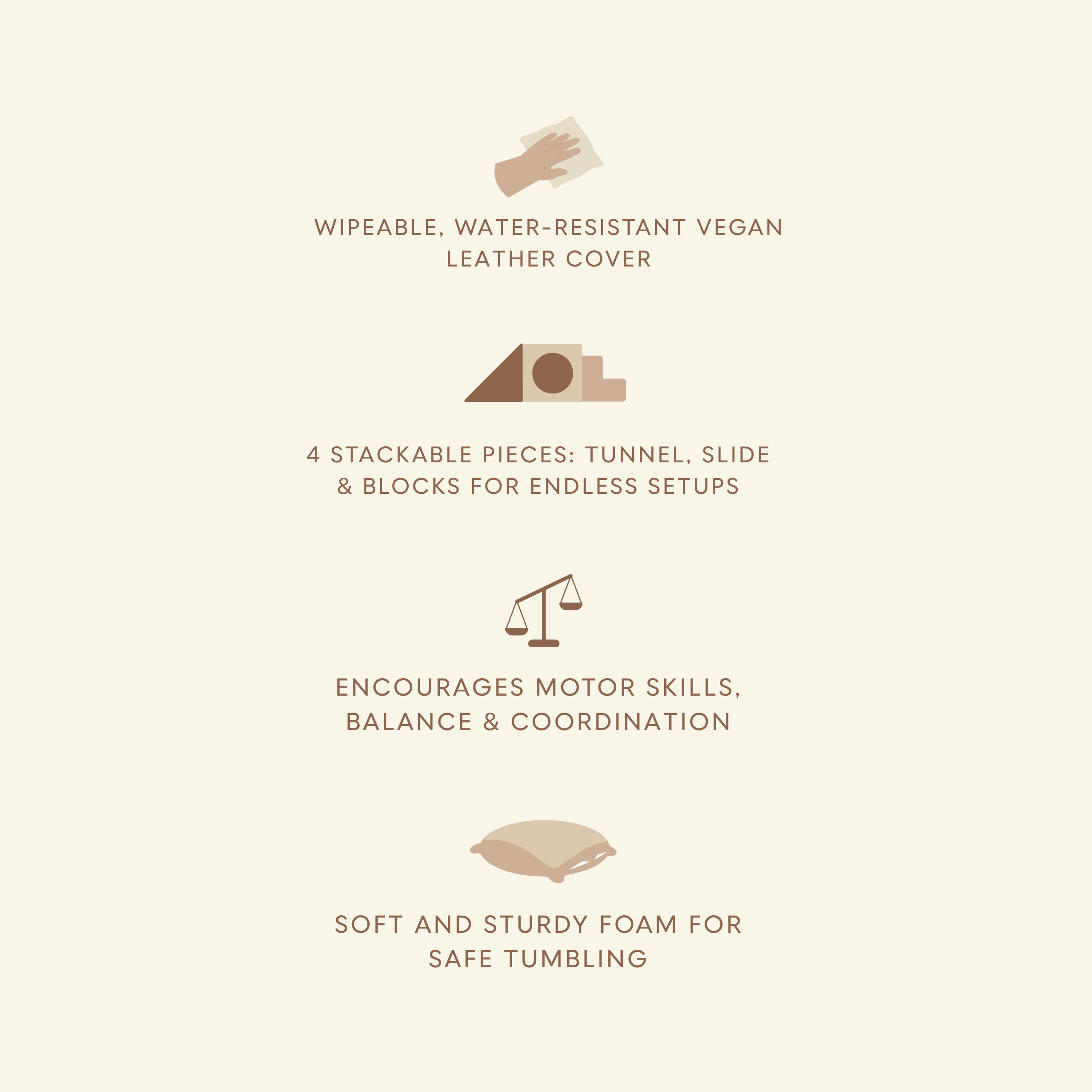 WIPEABLE, WATER-RESISTANT VEGAN LEATHER COVER

4 STACKABLE PIECES: TUNNEL, SLIDE & BLOCKS FOR ENDLESS SETUPS

ENCOURAGES MOTOR SKILLS, BALANCE & COORDINATION

SOFT AND STURDY FOAM FOR SAFE TUMBLING